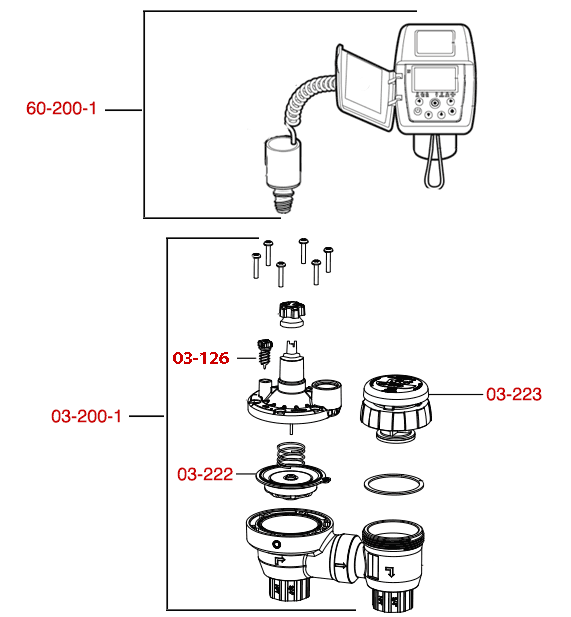 60-200-1

03-126

03-223

03-200-1

03-222