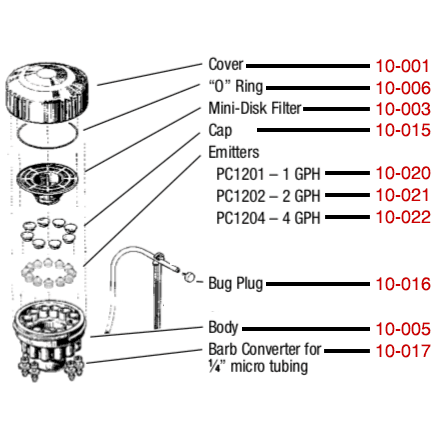 Cover 10-001
“O” Ring 10-006
Mini-Disk Filter 10-003
Cap 10-015
Emitters
PC1201 – 1 GPH 10-020
PC1202 – 2 GPH 10-021
PC1204 – 4 GPH 10-022
Bug Plug 10-016
Body 10-005
Barb Converter for ¼” micro tubing 10-017